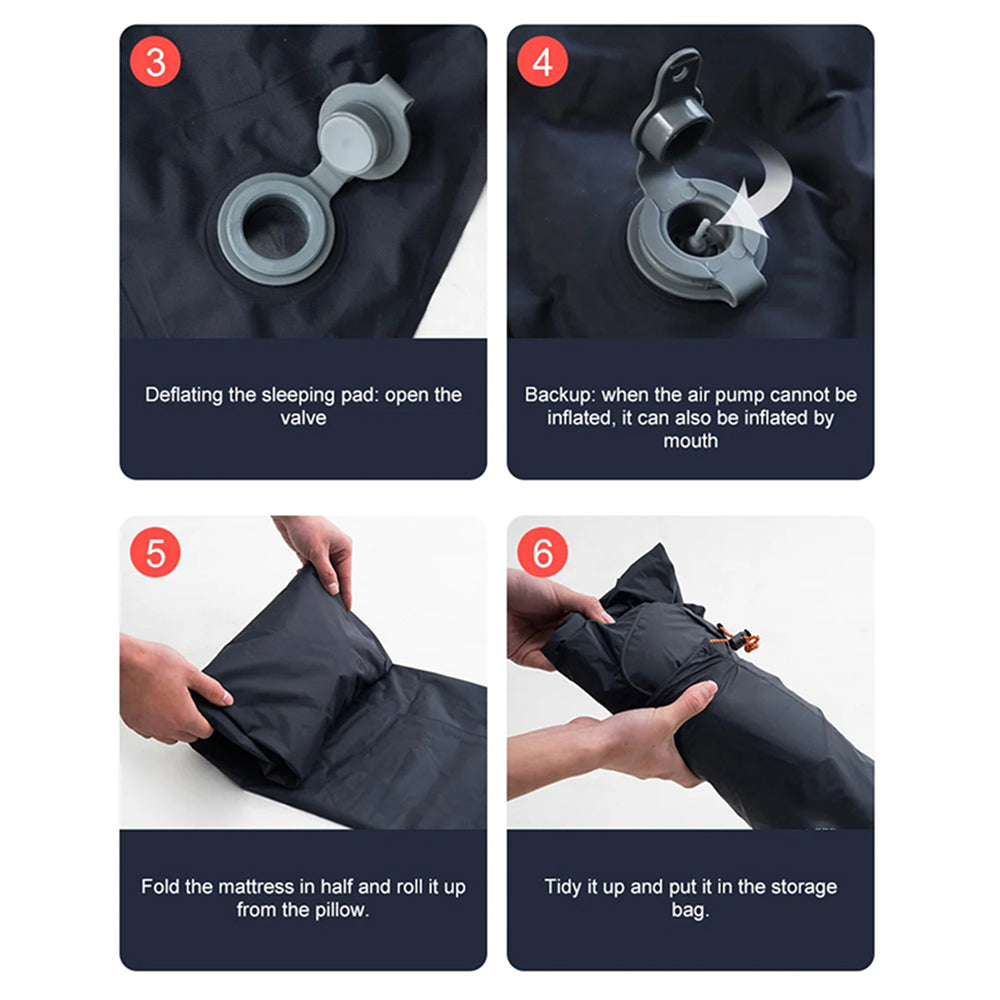 3

Deflating the sleeping pad: open the valve

4

Backup: when the air pump cannot be inflated, it can also be inflated by mouth

5

Fold the mattress in half and roll it up from the pillow.

6

Tidy it up and put it in the storage bag.