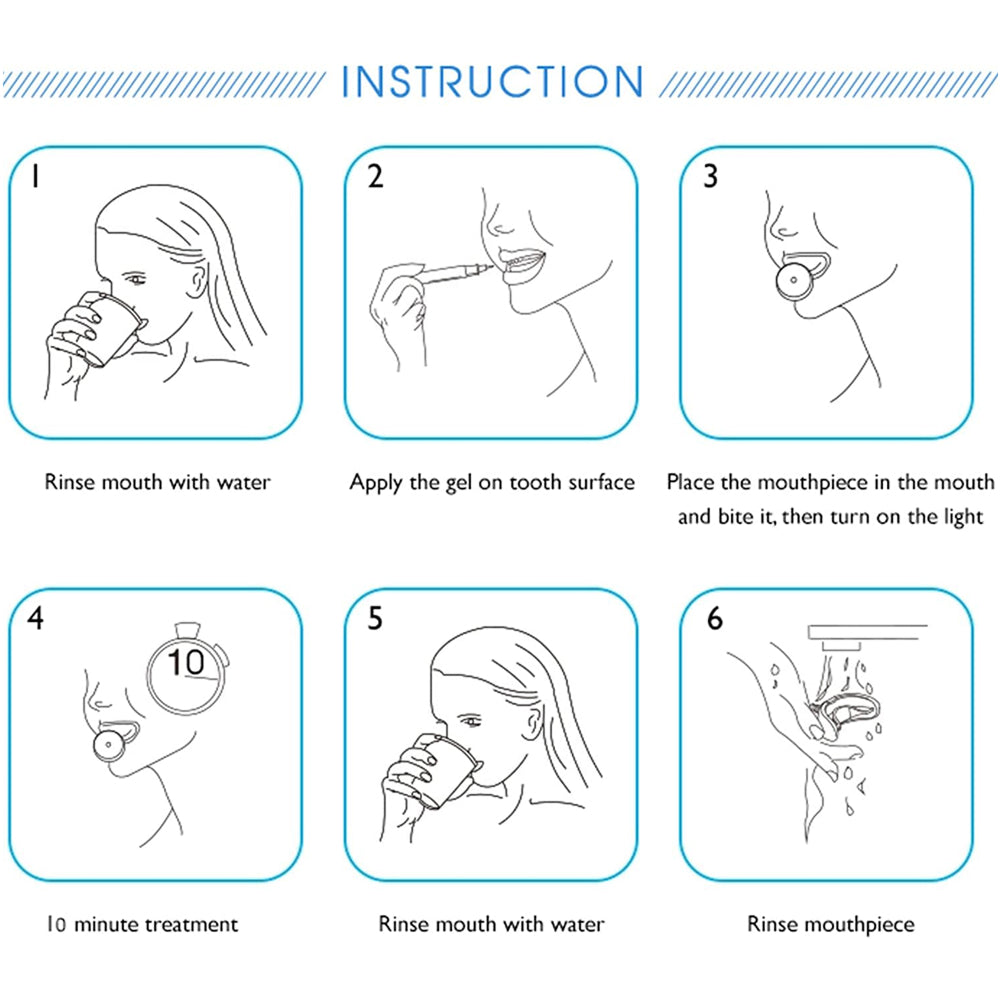 INSTRUCTION

1

Rinse mouth with water

2

Apply the gel on tooth surface

3

Place the mouthpiece in the mouth and bite it, then turn on the light

4

10

10 minute treatment

5

Rinse mouth with water

6

Rinse mouthpiece