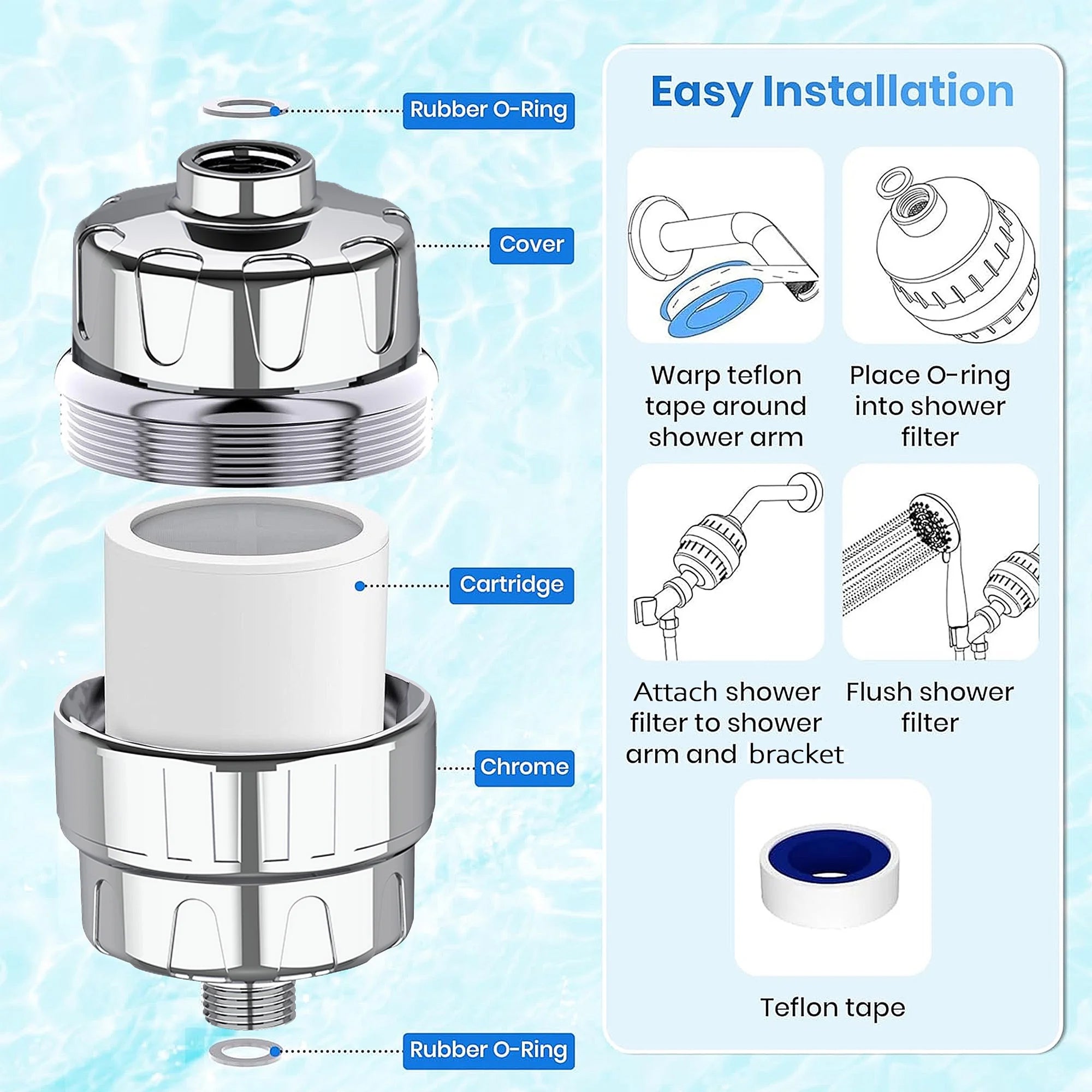 Rubber O-Ring

Cover

Cartridge

Chrome

Rubber O-Ring

Easy Installation

Warp teflon tape around shower arm

Place O-ring into shower filter

Attach shower filter to shower arm and bracket

Flush shower filter

Teflon tape